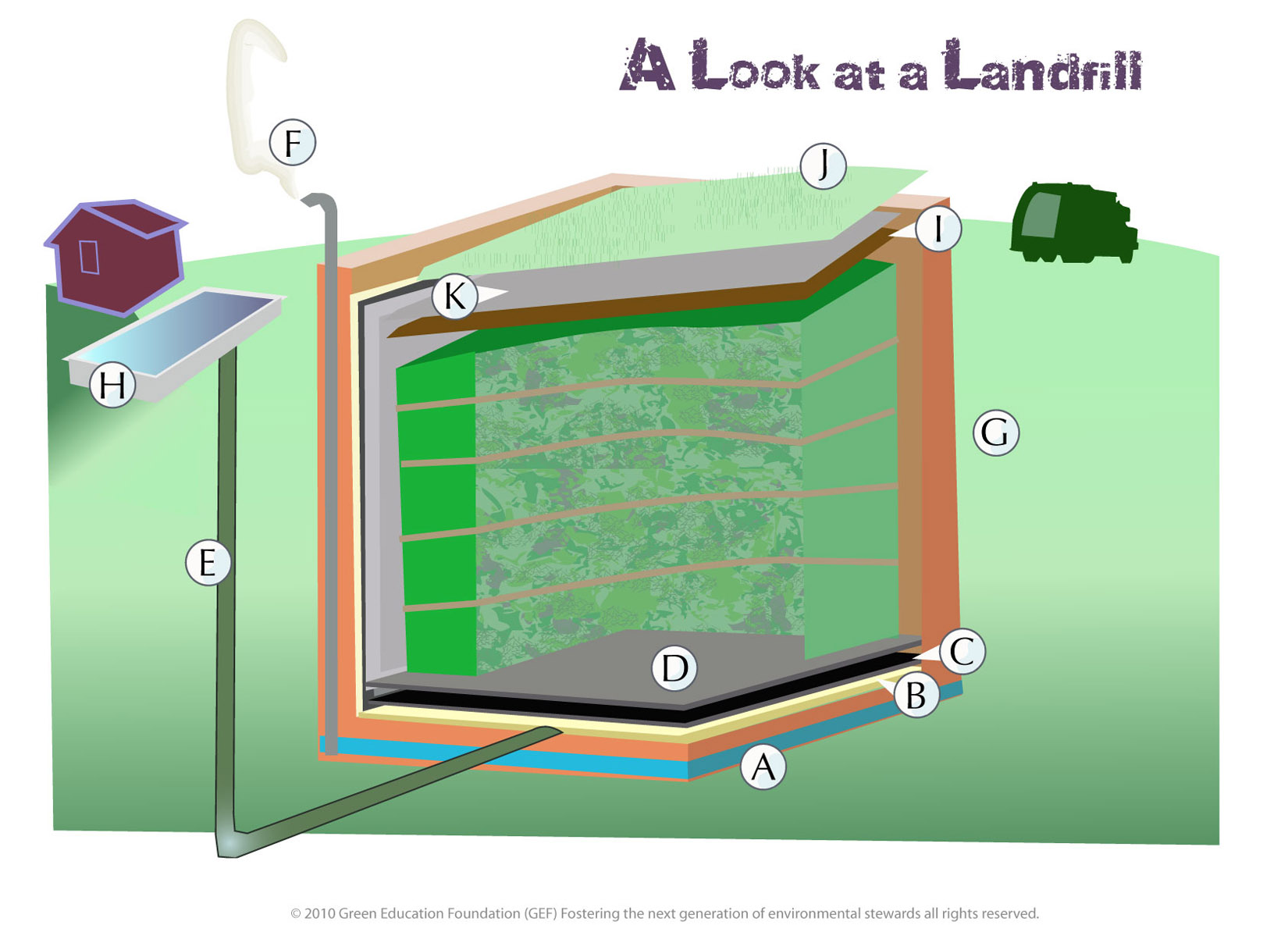 A Look at a Landfill

F

J

I

K

H

G

E

C

D

B

A

© 2010 Green Education Foundation (GEF) Fostering the next generation of environmental stewards all rights reserved.